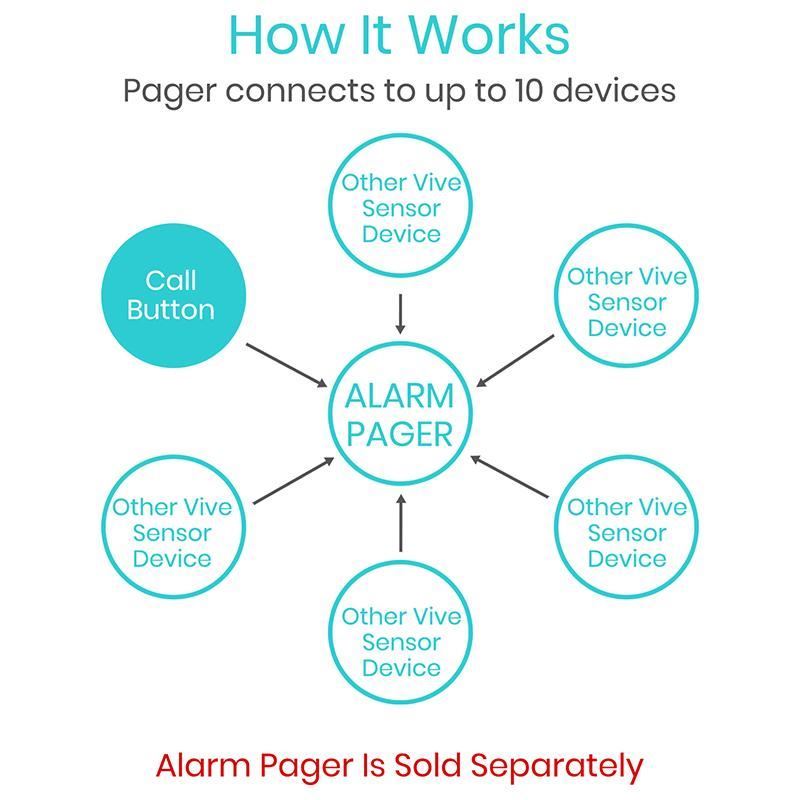 How It Works

Pager connects to up to 10 devices

Other Vive Sensor Device

Call Button

Other Vive Sensor Device

ALARM PAGER

Other Vive Sensor Device

Other Vive Sensor Device

Other Vive Sensor Device

Alarm Pager Is Sold Separately