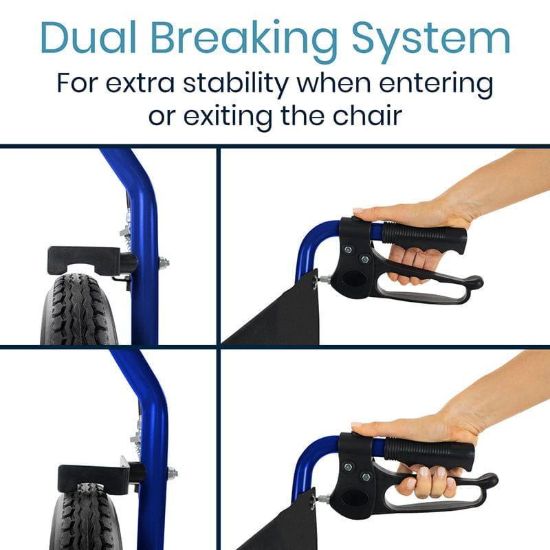 Dual Breaking System
For extra stability when entering or exiting the chair