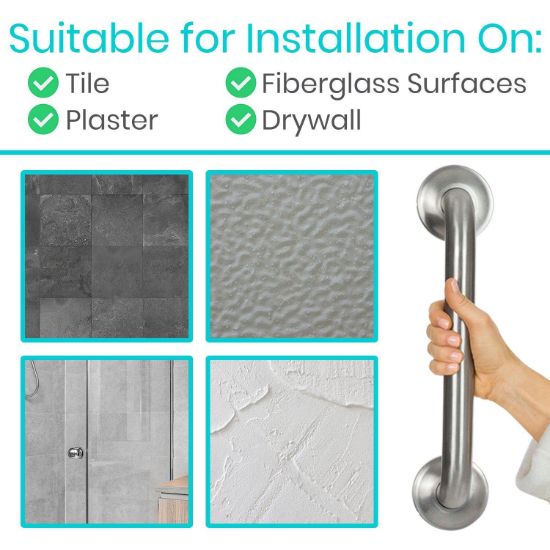 Suitable for Installation On:

Tile

Plaster

Fiberglass Surfaces

Drywall