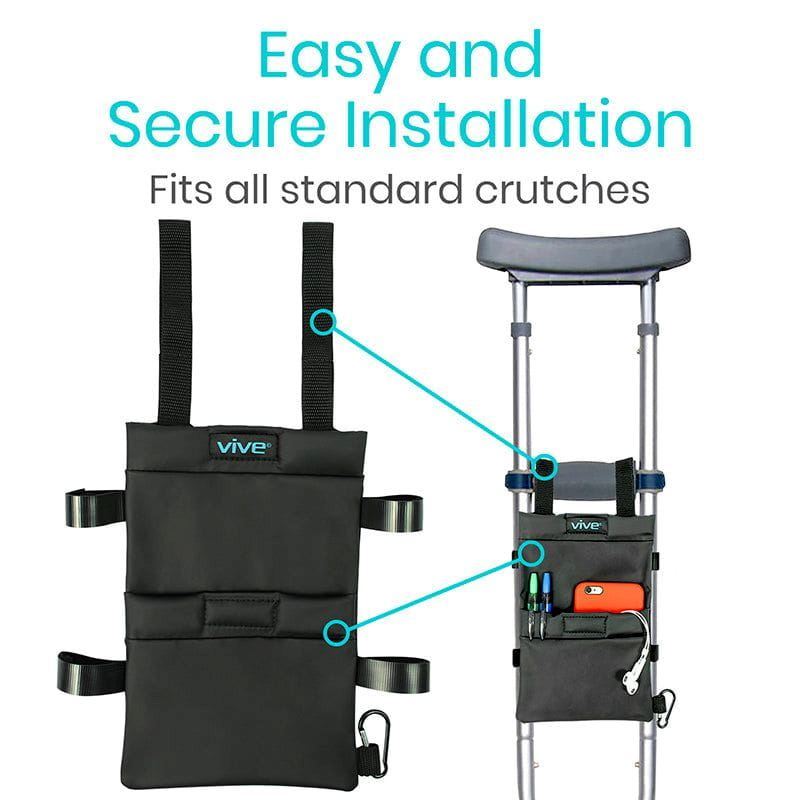 Easy and
Secure Installation

Fits all standard crutches

vive

vive