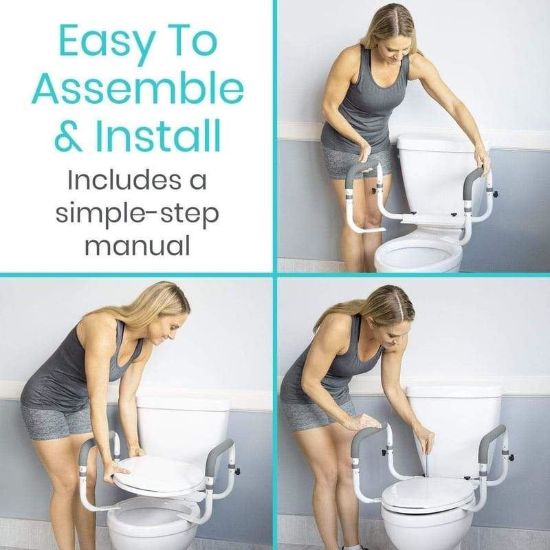 Easy To Assemble & Install

Includes a simple-step manual