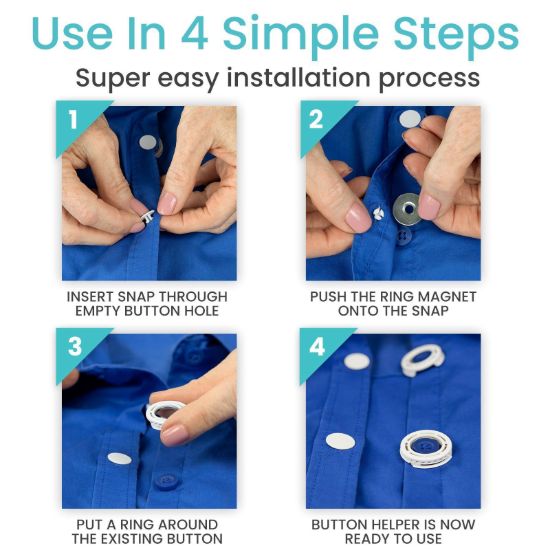 Use In 4 Simple Steps

Super easy installation process

1

INSERT SNAP THROUGH EMPTY BUTTON HOLE

2

PUSH THE RING MAGNET ONTO THE SNAP

3

PUT A RING AROUND THE EXISTING BUTTON

4

BUTTON HELPER IS NOW READY TO USE